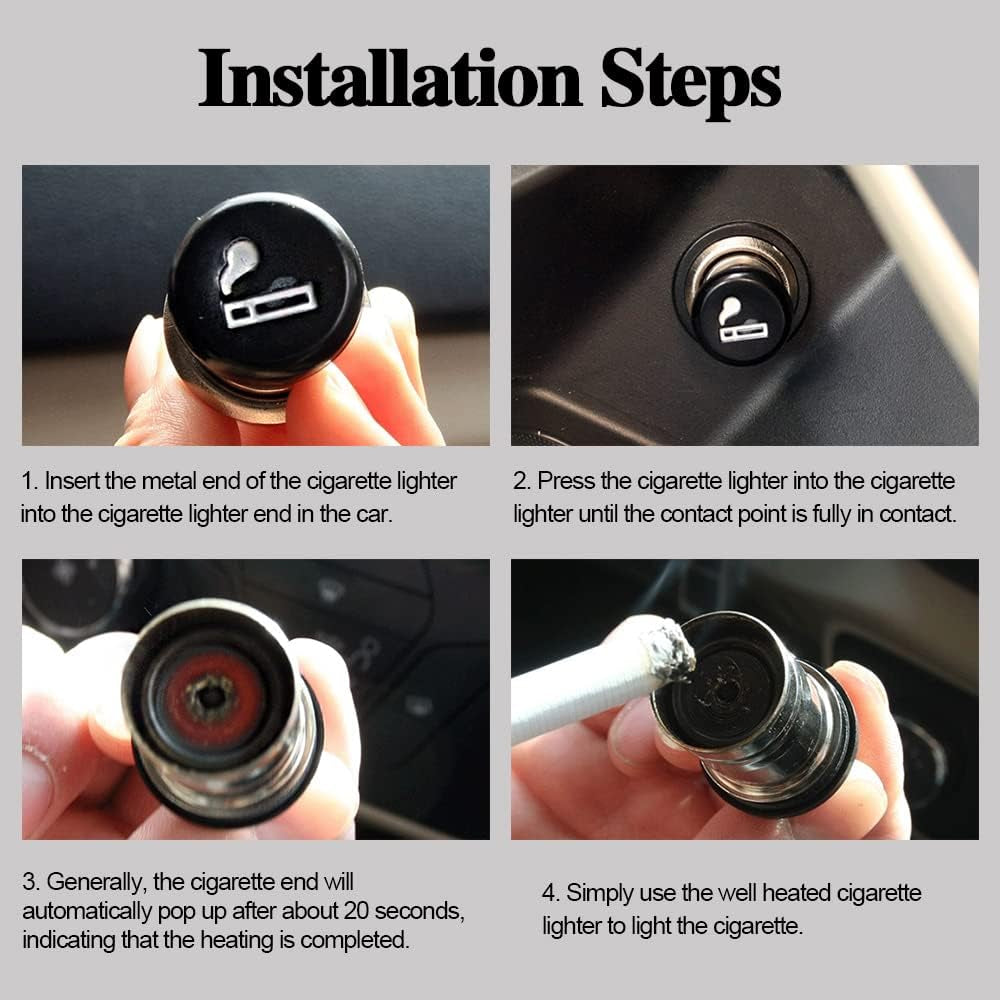 Installation Steps

1. Insert the metal end of the cigarette lighter into the cigarette lighter end in the car.

2. Press the cigarette lighter into the cigarette lighter until the contact point is fully in contact.

3. Generally, the cigarette end will automatically pop up after about 20 seconds, indicating that the heating is completed.

4. Simply use the well heated cigarette lighter to light the cigarette.